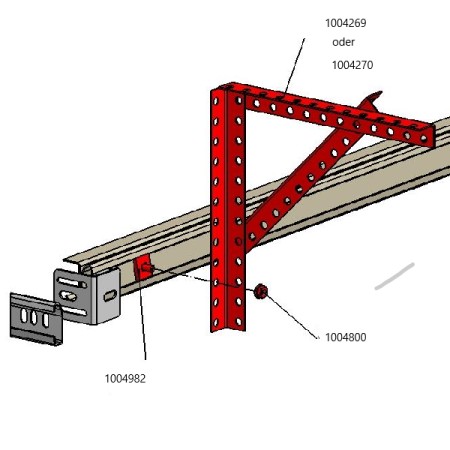 1004269
oder
1004270

1004800

1004982